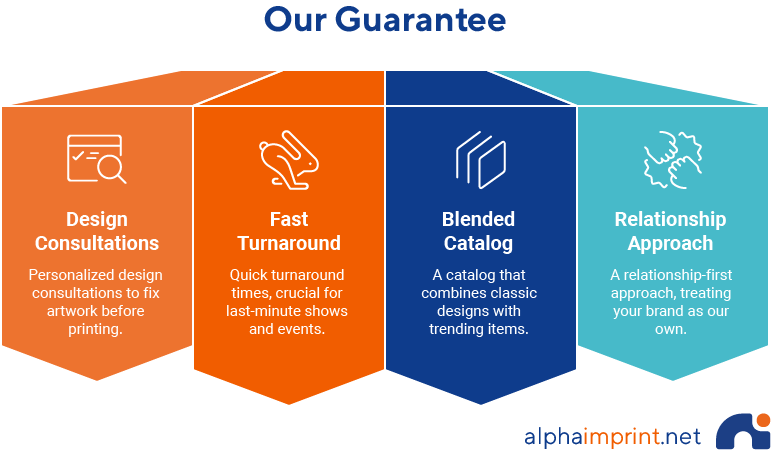 Our Guarantee

Design Consultations

Personalized design consultations to fix artwork before printing.

Fast Turnaround

Quick turnaround times, crucial for last-minute shows and events.

Blended Catalog

A catalog that combines classic designs with trending items.

Relationship Approach

A relationship-first approach, treating your brand as our own.

alphaimprint.net