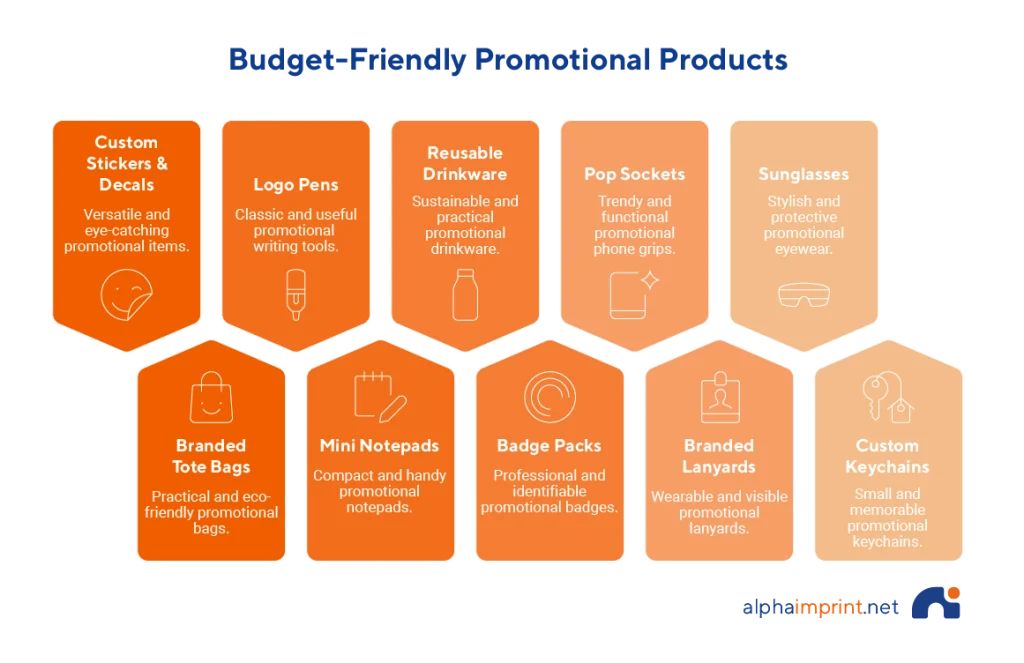 Budget-Friendly Promotional Products

Custom Stickers & Decals

Versatile and eye-catching promotional items.

Logo Pens

Classic and useful promotional writing tools.

Reusable Drinkware

Sustainable and practical promotional drinkware.

Pop Sockets

Trendy and functional promotional phone grips.

Sunglasses

Stylish and protective promotional eyewear.

Branded Tote Bags

Practical and eco-friendly promotional bags.

Mini Notepads

Compact and handy promotional notepads.

Badge Packs

Professional and identifiable promotional badges.

Branded Lanyards

Wearable and visible promotional lanyards.

Custom Keychains

Small and memorable promotional keychains.

alphaimprint.net