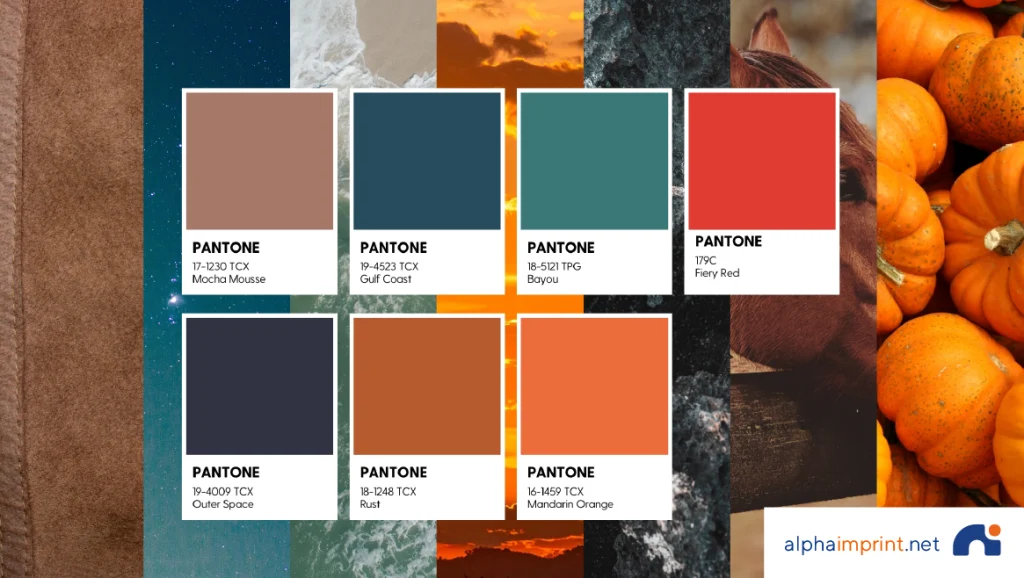 PANTONE
17-1230 TCX
Mocha Mousse

PANTONE
19-4523 TCX
Gulf Coast

PANTONE
18-5121 TPG
Bayou

PANTONE
179C
Fiery Red

PANTONE
19-4009 TCX
Outer Space

PANTONE
18-1248 TCX
Rust

PANTONE
16-1459 TCX
Mandarin Orange

alphaimprint.net